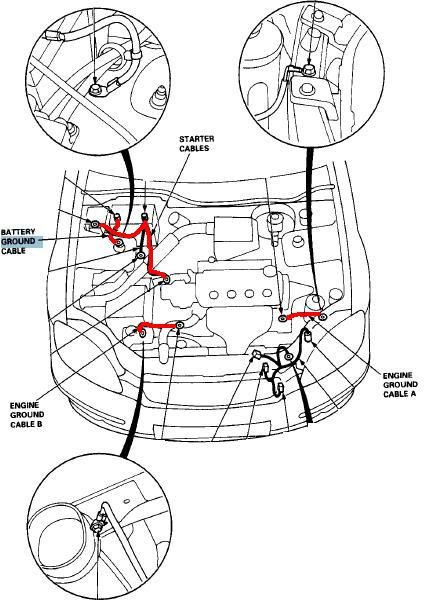 STARTER CABLES

BATTERY GROUND CABLE

ENGINE GROUND CABLE A

ENGINE GROUND CABLE B